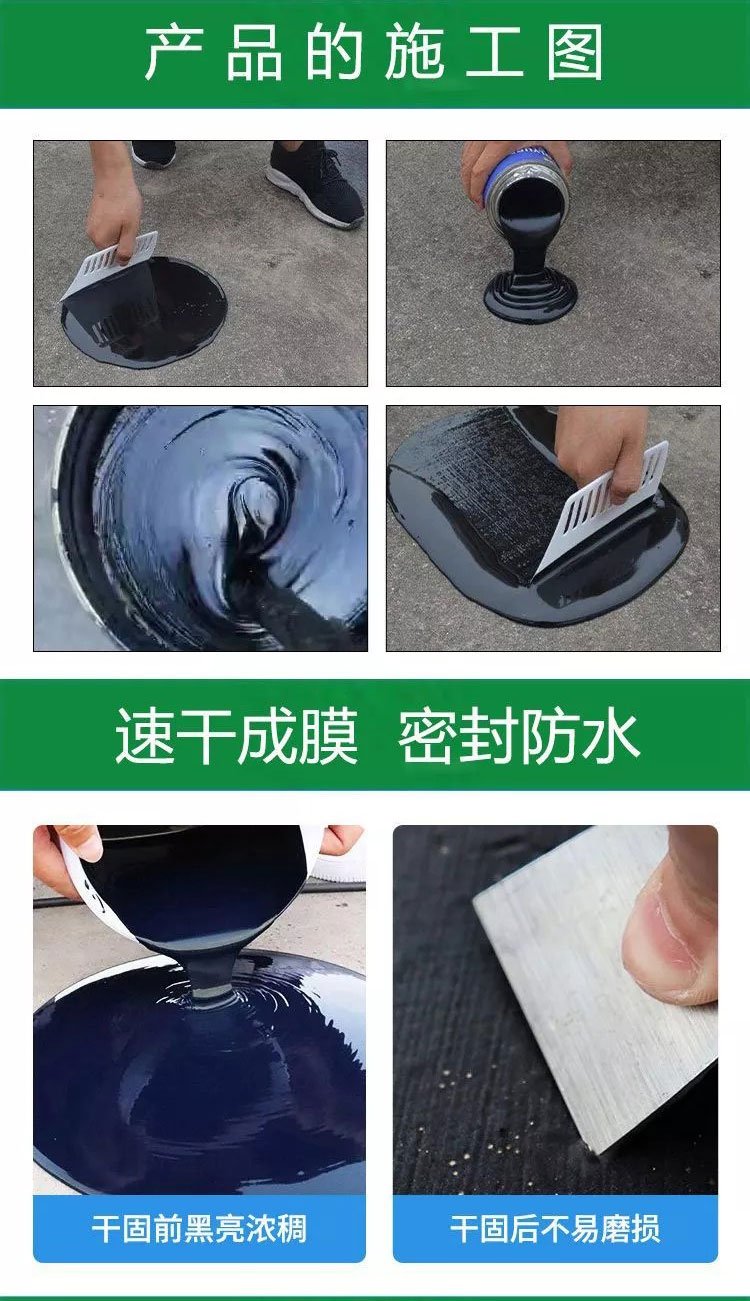 产品的施工图

速干成膜 密封防水

干固前黑亮浓稠

干固后不易磨损